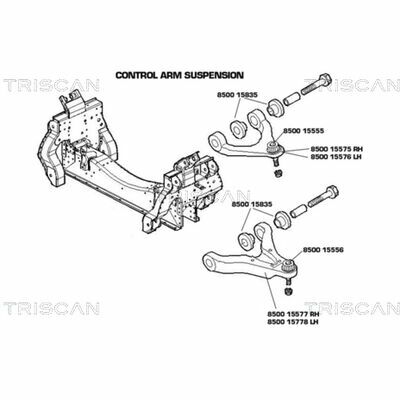 CONTROL ARM SUSPENSION

TRISCAN

TRISCAN

8500 15835

8500 15555

8500 15575 RH
8500 15576 LH

TRISCAN

8500 15835

8500 15556

TRISCAN

TRISCAN

8500 15577 RH
8500 15778 LH