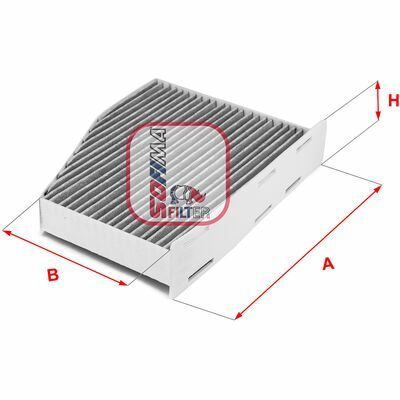 H

SOFIMA
FILTER

B

A