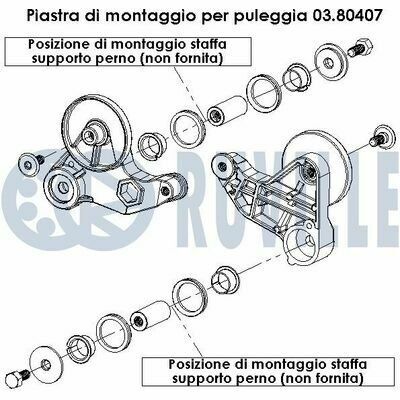 Piastra di montaggio per puleggia 03.80407

Posizione di montaggio staffa supporto perno (non fornita)

RUVILLE

Posizione di montaggio staffa supporto perno (non fornita)