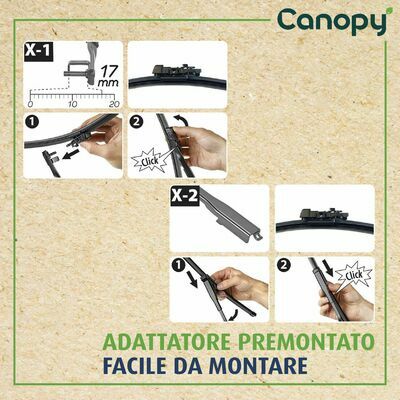 Canopy

X-1

17 mm

0 10 20

1

2

Click

X-2

1

2

Click

ADATTATORE PREMONTATO
FACILE DA MONTARE