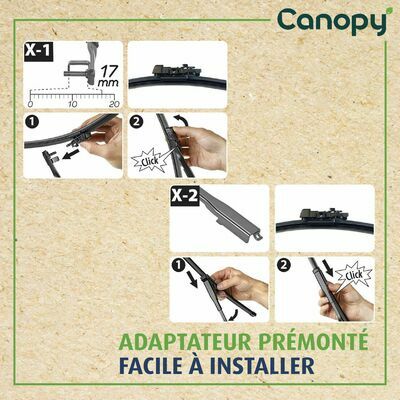 Canopy

X-1

17 mm

0 10 20

1

2

Click

X-2

1

2

Click

ADAPTATEUR PRÉMONTÉ
FACILE À INSTALLER