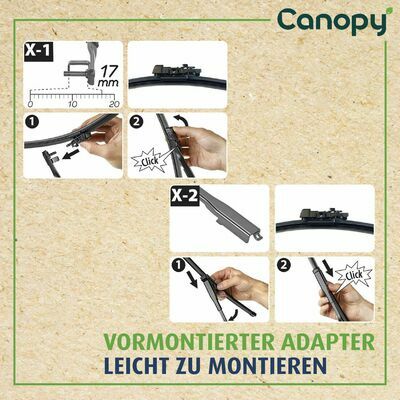 Canopy

X-1

17 mm

0 10 20

1

2

Click

X-2

1

2

Click

VORMONTIERTER ADAPTER
LEICHT ZU MONTIEREN