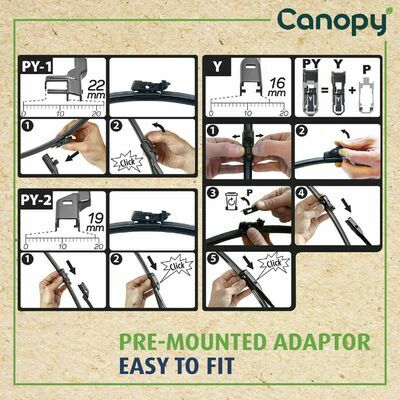 Canopy

PY-1
22 mm
0 10 20
1
2
Click

PY-2
19 mm
0 10 20
1
2
Click

Y
16 mm
0 10 20
PY = Y + P
1
2
3
P
4
5
Click

PRE-MOUNTED ADAPTOR
EASY TO FIT