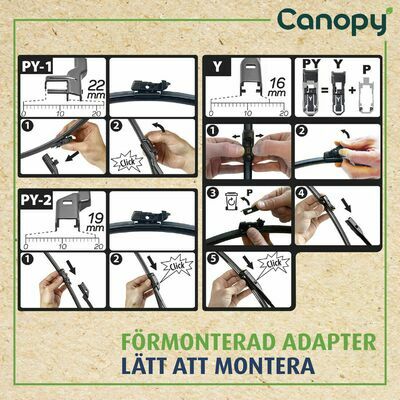 Canopy

PY-1
22 mm
0 10 20
1
2
Click

PY-2
19 mm
0 10 20
1
2
Click

Y
16 mm
0 10 20
PY = Y + P
1
2
3
P
4
5
Click

FÖRMONTERAD ADAPTER
LÄTT ATT MONTERA