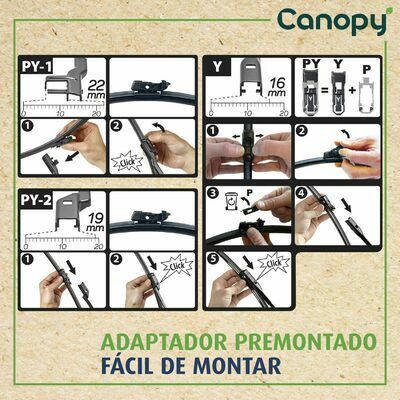 Canopy

PY-1
22 mm
0 10 20
1
2
Click

PY-2
19 mm
0 10 20
1
2
Click

Y
16 mm
0 10 20
PY = Y + P
1
2
3 P
4
5
Click

ADAPTADOR PREMONTADO
FÁCIL DE MONTAR