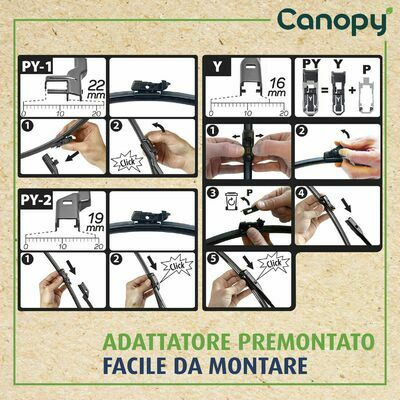 Canopy

PY-1
22 mm
0 10 20
1
2
Click

PY-2
19 mm
0 10 20
1
2
Click

Y
16 mm
0 10 20
PY = Y + P
1
2
3 P
4
5
Click

ADATTATORE PREMONTATO
FACILE DA MONTARE