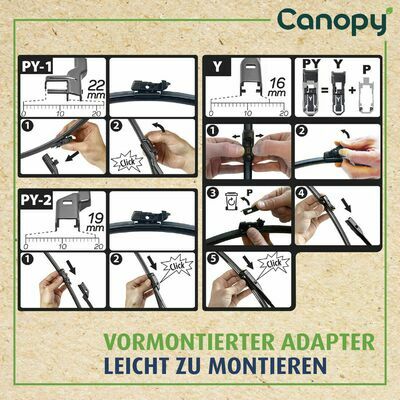 Canopy

PY-1
22 mm
0 10 20

1
2
Click

PY-2
19 mm
0 10 20

1
2
Click

Y
16 mm
0 10 20

PY = Y + P

1
2
3 P
4
5
Click

VORMONTIERTER ADAPTER
LEICHT ZU MONTIEREN