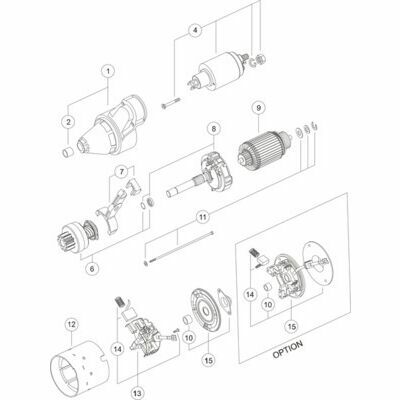 4
1
2
9
8
7
11
6
14
10
15
OPTION
12
14
10
15
13