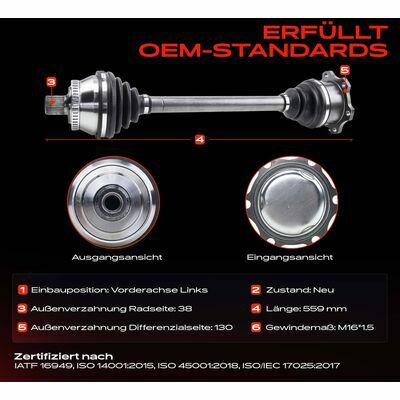 ERFÜLLT
OEM-STANDARDS

3

5

4

Ausgangsansicht

Eingangsansicht

1 Einbauposition: Vorderachse Links

2 Zustand: Neu

3 Außenverzahnung Radseite: 38

4 Länge: 559 mm

5 Außenverzahnung Differenzialseite: 130

6 Gewindemaß: M16*1.5

Zertifiziert nach
IATF 16949, ISO 14001:2015, ISO 45001:2018, ISO/IEC 17025:2017