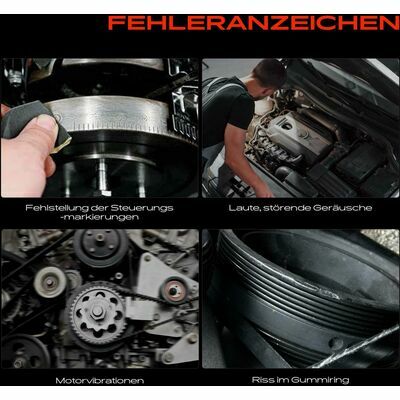 FEHLERANZEICHEN

Fehlstellung der Steuerungs -markierungen

Laute, störende Geräusche

Motorvibrationen

Riss im Gummiring