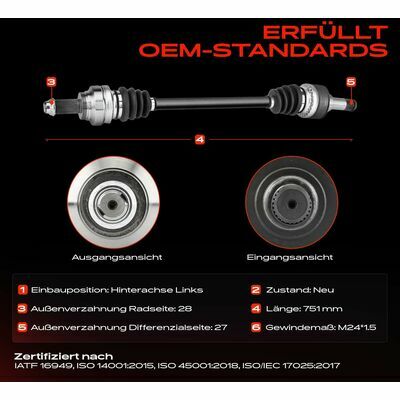 ERFÜLLT OEM-STANDARDS

3

5

4

Ausgangsansicht

Eingangsansicht

1 Einbauposition: Hinterachse Links

2 Zustand: Neu

3 Außenverzahnung Radseite: 28

4 Länge: 751 mm

5 Außenverzahnung Differenzialseite: 27

6 Gewindemaß: M24*1.5

Zertifiziert nach
IATF 16949, ISO 14001:2015, ISO 45001:2018, ISO/IEC 17025:2017