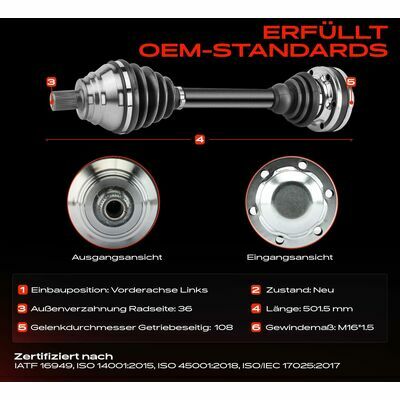 ERFÜLLT OEM-STANDARDS

3

5

4

Ausgangsansicht

Eingangsansicht

1 Einbauposition: Vorderachse Links

2 Zustand: Neu

3 Außenverzahnung Radseite: 36

4 Länge: 501.5 mm

5 Gelenkdurchmesser Getriebeseitig: 108

6 Gewindemaß: M16*1.5

Zertifiziert nach
IATF 16949, ISO 14001:2015, ISO 45001:2018, ISO/IEC 17025:2017