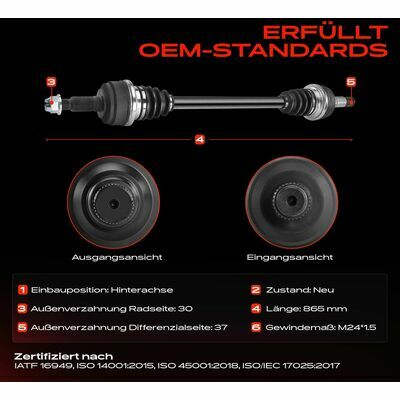 ERFÜLLT OEM-STANDARDS

3

5

4

Ausgangsansicht

Eingangsansicht

1 Einbauposition: Hinterachse

2 Zustand: Neu

3 Außenverzahnung Radseite: 30

4 Länge: 865 mm

5 Außenverzahnung Differenzialseite: 37

6 Gewindemaß: M24*1.5

Zertifiziert nach
IATF 16949, ISO 14001:2015, ISO 45001:2018, ISO/IEC 17025:2017