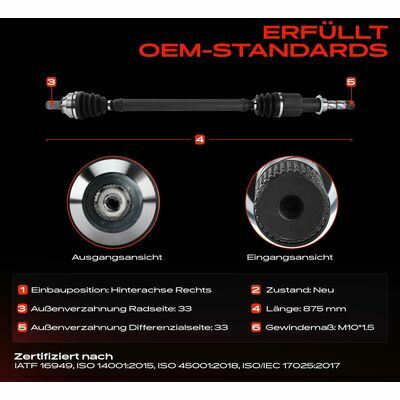 ERFÜLLT
OEM-STANDARDS

3

5

4

Ausgangsansicht

Eingangsansicht

1 Einbauposition: Hinterachse Rechts

2 Zustand: Neu

3 Außenverzahnung Radseite: 33

4 Länge: 875 mm

5 Außenverzahnung Differenzialseite: 33

6 Gewindemaß: M10*1.5

Zertifiziert nach
IATF 16949, ISO 14001:2015, ISO 45001:2018, ISO/IEC 17025:2017