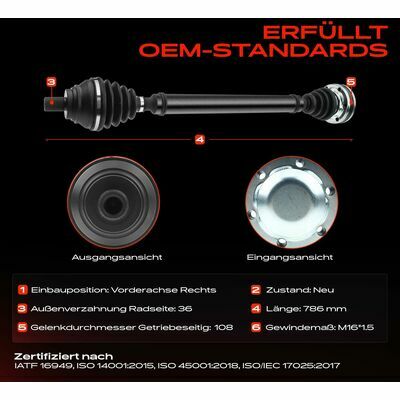 ERFÜLLT
OEM-STANDARDS

3

5

4

Ausgangsansicht

Eingangsansicht

1 Einbauposition: Vorderachse Rechts

2 Zustand: Neu

3 Außenverzahnung Radseite: 36

4 Länge: 786 mm

5 Gelenkdurchmesser Getriebeseitig: 108

6 Gewindemaß: M16*1.5

Zertifiziert nach
IATF 16949, ISO 14001:2015, ISO 45001:2018, ISO/IEC 17025:2017