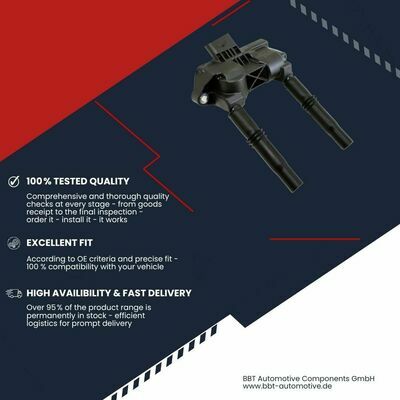 100% TESTED QUALITY

Comprehensive and thorough quality checks at every stage - from goods receipt to the final inspection - order it - install it - it works

EXCELLENT FIT

According to OE criteria and precise fit - 100 % compatibility with your vehicle

HIGH AVAILIBILITY & FAST DELIVERY

Over 95% of the product range is permanently in stock - efficient logistics for prompt delivery

BBT Automotive Components GmbH
www.bbt-automotive.de