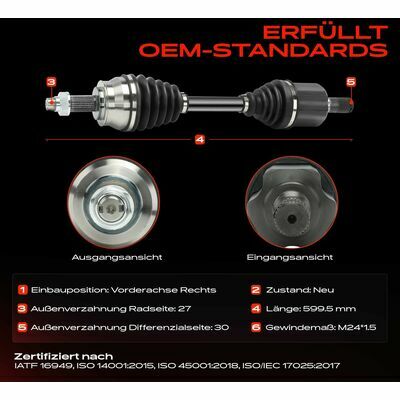 ERFÜLLT
OEM-STANDARDS

3

5

4

Ausgangsansicht

Eingangsansicht

1 Einbauposition: Vorderachse Rechts

2 Zustand: Neu

3 Außenverzahnung Radseite: 27

4 Länge: 599.5 mm

5 Außenverzahnung Differenzialseite: 30

6 Gewindemaß: M24*1.5

Zertifiziert nach
IATF 16949, ISO 14001:2015, ISO 45001:2018, ISO/IEC 17025:2017