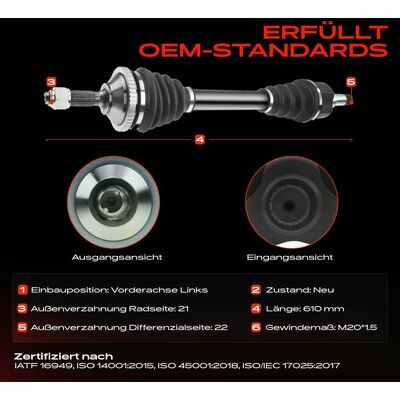 ERFÜLLT OEM-STANDARDS

3

5

4

Ausgangsansicht

Eingangsansicht

1 Einbauposition: Vorderachse Links

2 Zustand: Neu

3 Außenverzahnung Radseite: 21

4 Länge: 610 mm

5 Außenverzahnung Differenzialseite: 22

6 Gewindemaß: M20*1.5

Zertifiziert nach
IATF 16949, ISO 14001:2015, ISO 45001:2018, ISO/IEC 17025:2017