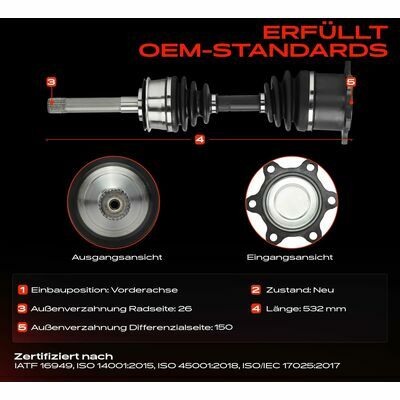 ERFÜLLT
OEM-STANDARDS

3

5

4

Ausgangsansicht

Eingangsansicht

1 Einbauposition: Vorderachse

2 Zustand: Neu

3 Außenverzahnung Radseite: 26

4 Länge: 532 mm

5 Außenverzahnung Differenzialseite: 150

Zertifiziert nach
IATF 16949, ISO 14001:2015, ISO 45001:2018, ISO/IEC 17025:2017