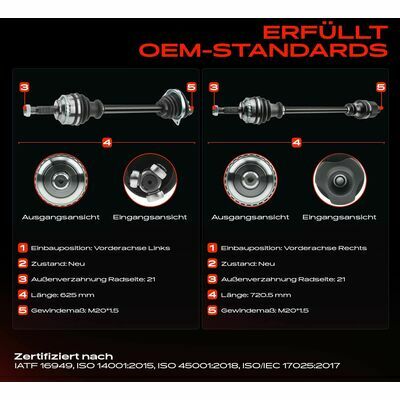 ERFÜLLT
OEM-STANDARDS

3
5
4

Ausgangsansicht
Eingangsansicht

1 Einbauposition: Vorderachse Links
2 Zustand: Neu
3 Außenverzahnung Radseite: 21
4 Länge: 625 mm
5 Gewindemaß: M20*1.5

3
5
4

Ausgangsansicht
Eingangsansicht

1 Einbauposition: Vorderachse Rechts
2 Zustand: Neu
3 Außenverzahnung Radseite: 21
4 Länge: 720.5 mm
5 Gewindemaß: M20*1.5

Zertifiziert nach
IATF 16949, ISO 14001:2015, ISO 45001:2018, ISO/IEC 17025:2017