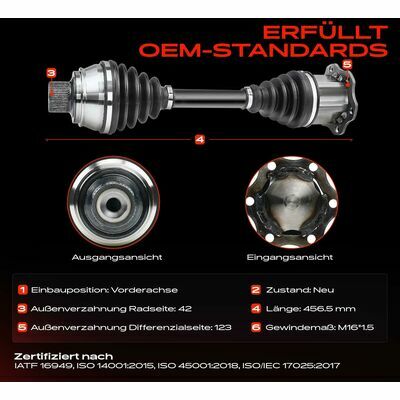 ERFÜLLT
OEM-STANDARDS

3

5

4

Ausgangsansicht

Eingangsansicht

1 Einbauposition: Vorderachse

2 Zustand: Neu

3 Außenverzahnung Radseite: 42

4 Länge: 456.5 mm

5 Außenverzahnung Differenzialseite: 123

6 Gewindemaß: M16*1.5

Zertifiziert nach
IATF 16949, ISO 14001:2015, ISO 45001:2018, ISO/IEC 17025:2017