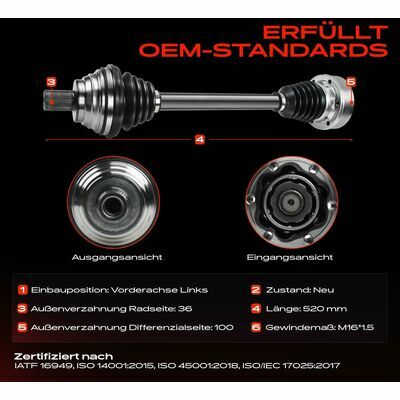 ERFÜLLT
OEM-STANDARDS

3

5

4

Ausgangsansicht

Eingangsansicht

1 Einbauposition: Vorderachse Links

2 Zustand: Neu

3 Außenverzahnung Radseite: 36

4 Länge: 520 mm

5 Außenverzahnung Differenzialseite: 100

6 Gewindemaß: M16*1.5

Zertifiziert nach
IATF 16949, ISO 14001:2015, ISO 45001:2018, ISO/IEC 17025:2017