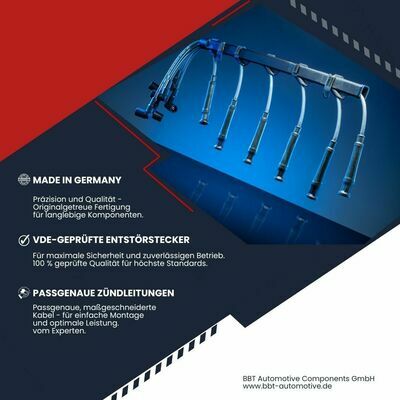 MADE IN GERMANY

Präzision und Qualität - Originalgetreue Fertigung für langlebige Komponenten.

VDE-GEPRÜFTE ENTSTÖRSTECKER

Für maximale Sicherheit und zuverlässigen Betrieb. 100 % geprüfte Qualität für höchste Standards.

PASSGENAUE ZÜNDLEITUNGEN

Passgenaue, maßgeschneiderte Kabel - für einfache Montage und optimale Leistung. vom Experten.

BBT Automotive Components GmbH
www.bbt-automotive.de