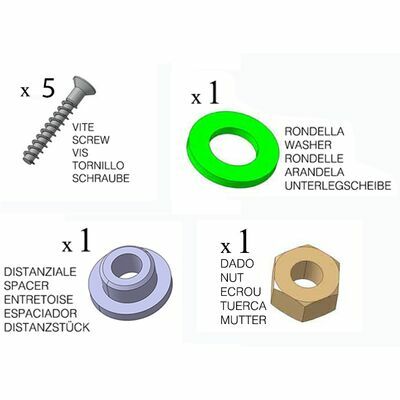 x 5

VITE
SCREW
VIS
TORNILLO
SCHRAUBE

x 1

RONDELLA
WASHER
RONDELLE
ARANDELA
UNTERLEGSCHEIBE

x 1

DISTANZIALE
SPACER
ENTRETOISE
ESPACIADOR
DISTANZSTÜCK

x 1

DADO
NUT
ECROU
TUERCA
MUTTER