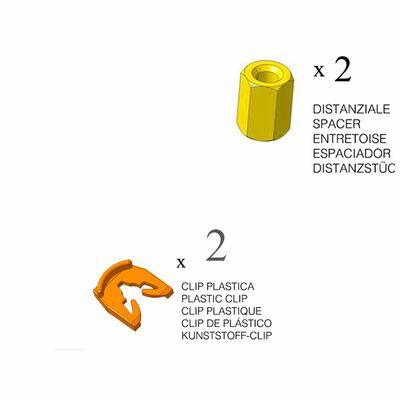 x 2

DISTANZIALE
SPACER
ENTRETOISE
ESPACIADOR
DISTANZSTÜC

x 2

CLIP PLASTICA
PLASTIC CLIP
CLIP PLASTIQUE
CLIP DE PLÁSTICO
KUNSTSTOFF-CLIP