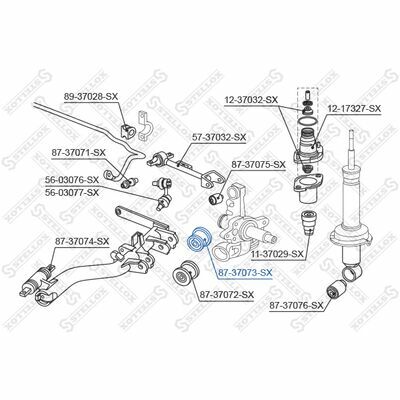 89-37028-SX
12-37032-SX
12-17327-SX
57-37032-SX
87-37071-SX
87-37075-SX
56-03076-SX
56-03077-SX
87-37074-SX
11-37029-SX
87-37073-SX
87-37072-SX
87-37076-SX
STELLOX