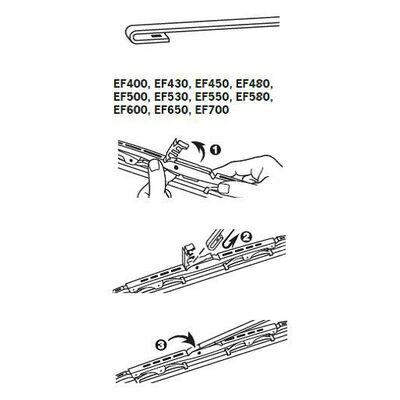 EF400, EF430, EF450, EF480, EF500, EF530, EF550, EF580, EF600, EF650, EF700

1

2

3