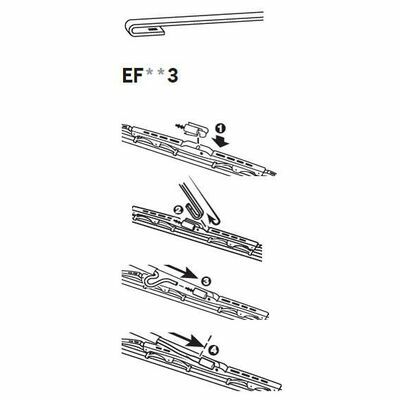 EF**3

1

2

3

4