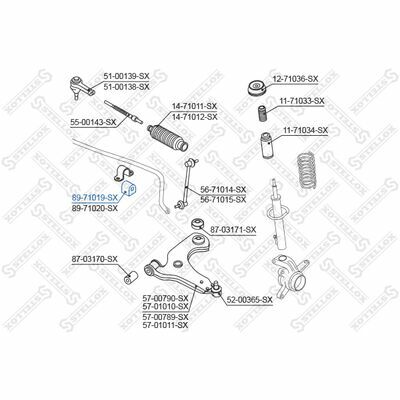 51-00139-SX
51-00138-SX

55-00143-SX

14-71011-SX
14-71012-SX

12-71036-SX

11-71033-SX

11-71034-SX

89-71019-SX
89-71020-SX

56-71014-SX
56-71015-SX

87-03171-SX

87-03170-SX

57-00790-SX
57-01010-SX
57-00789-SX
57-01011-SX

52-00365-SX

STELLOX