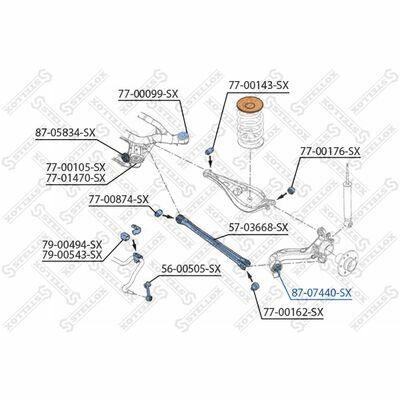 77-00099-SX
77-00143-SX
87-05834-SX
77-00176-SX
77-00105-SX
77-01470-SX
77-00874-SX
57-03668-SX
79-00494-SX
79-00543-SX
56-00505-SX
87-07440-SX
77-00162-SX
STELLOX