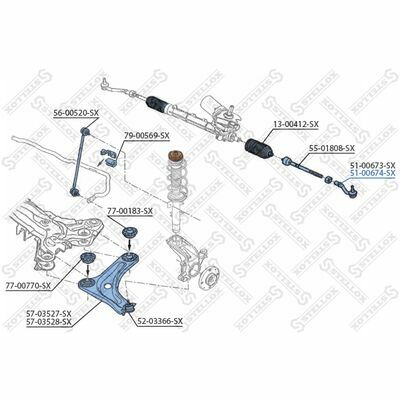 56-00520-SX
79-00569-SX
13-00412-SX
55-01808-SX
51-00673-SX
51-00674-SX
77-00183-SX
77-00770-SX
57-03527-SX
57-03528-SX
52-03366-SX
STELLOX